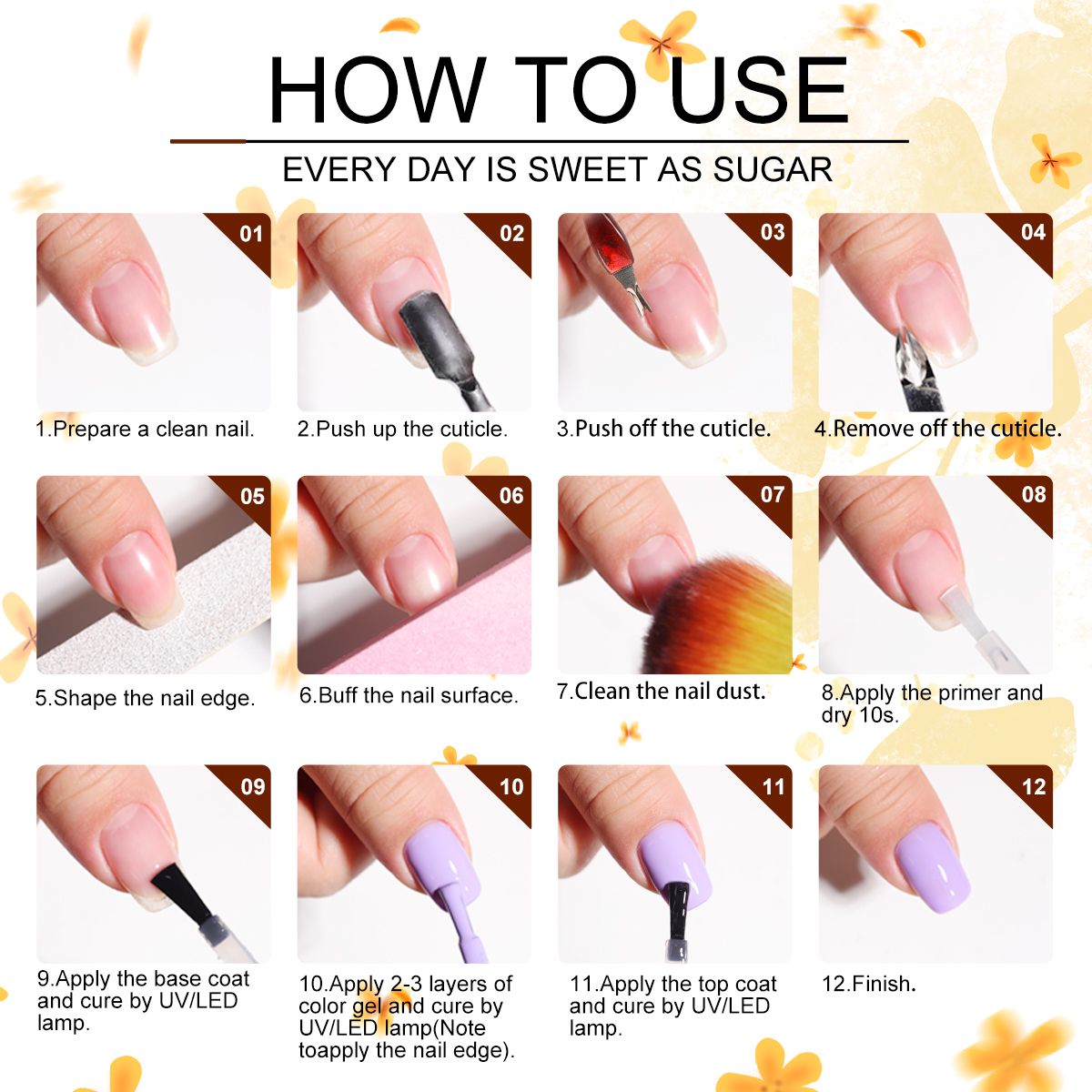 HOW TO USE

EVERY DAY IS SWEET AS SUGAR

01
1.Prepare a clean nail.

02
2.Push up the cuticle.

03
3.Push off the cuticle.

04
4.Remove off the cuticle.

05
5.Shape the nail edge.

06
6.Buff the nail surface.

07
7.Clean the nail dust.

08
8.Apply the primer and dry 10s.

09
9.Apply the base coat and cure by UV/LED lamp.

10
10.Apply 2-3 layers of color gel and cure by UV/LED lamp(Note toapply the nail edge).

11
11.Apply the top coat and cure by UV/LED lamp.

12
12.Finish.